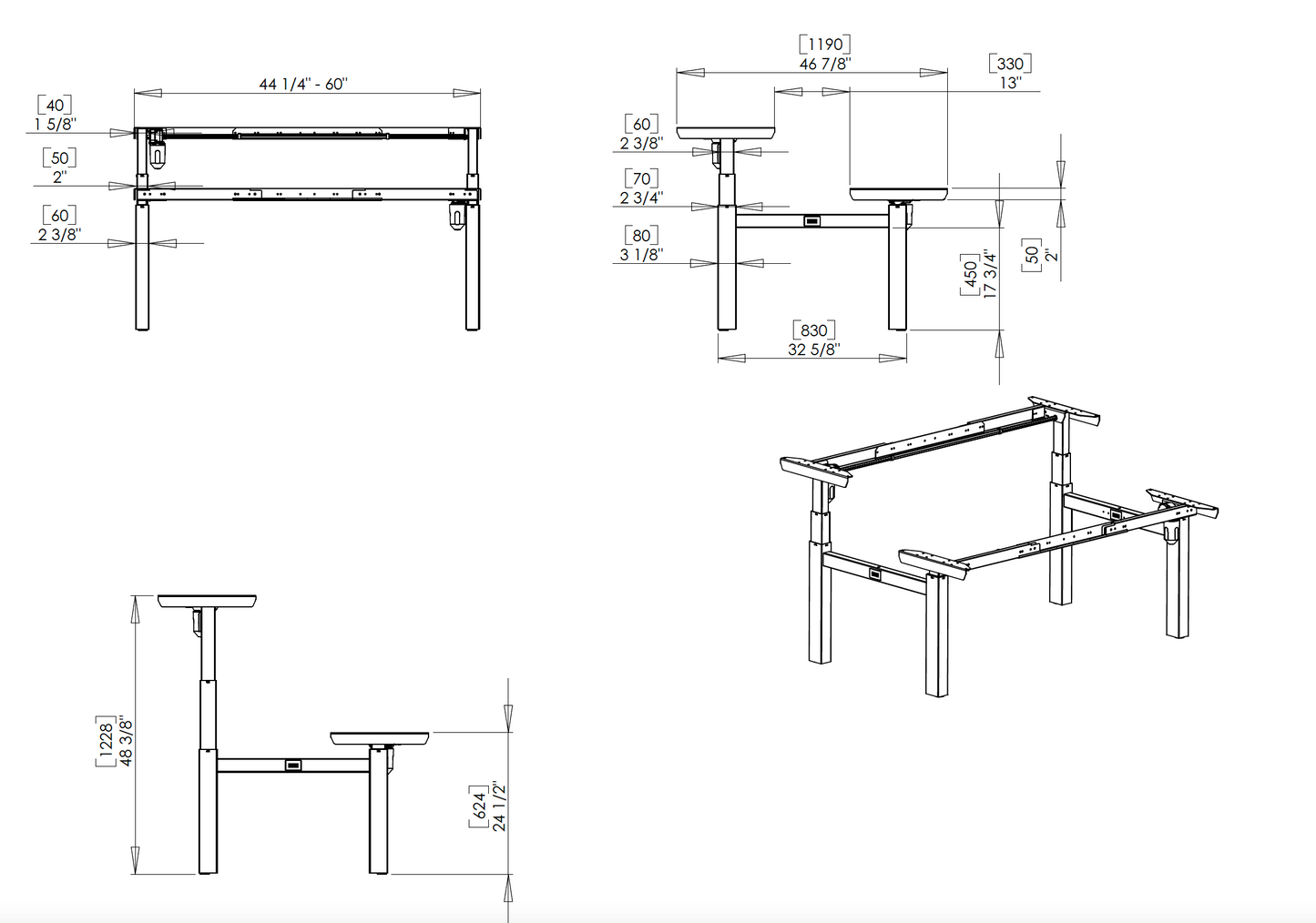 44 1/4" - 60"

[40]
1 5/8"

[50]
2"

[60]
2 3/8"

[1190]
46 7/8"

[330]
13"

[60]
2 3/8"

[70]
2 3/4"

[80]
3 1/8"

[450]
17 3/4"

[50]
2"

[830]
32 5/8"

[1228]
48 3/8"

[624]
24 1/2"